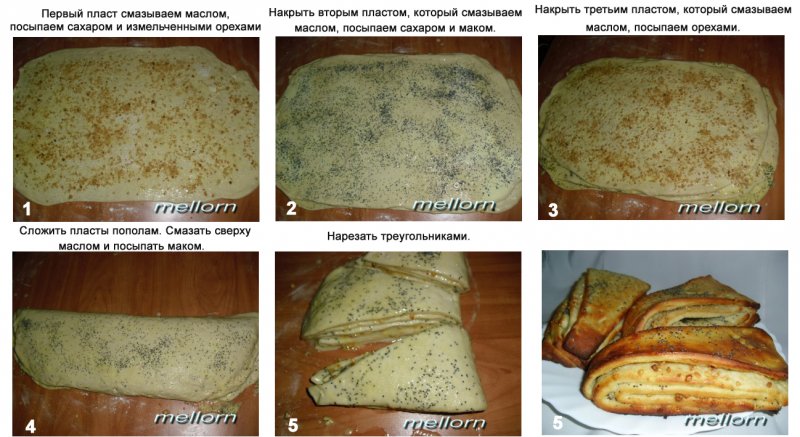 Первый пласт смазываем маслом, посыпаем сахаром и измельченными орехами

1 mellorn

Накрыть вторым пластом, который смазываем маслом, посыпаем сахаром и маком.

2 mellorn

Накрыть третьим пластом, который смазываем маслом, посыпаем орехами.

3 mellorn

Сложить пласты пополам. Смазать сверху маслом и посыпать маком.

4 mellorn

Нарезать треугольниками.

5 mellorn

5 mellorn