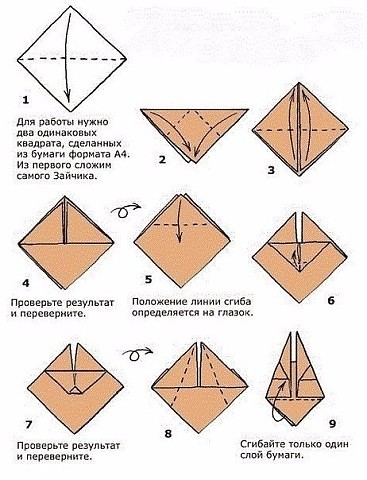 1

Для работы нужно два одинаковых квадрата, сделанных из бумаги формата А4. Из первого сложим самого Зайчика.

2

3

4

Проверьте результат и переверните.

5

Положение линии сгиба определяется на глазок.

6

7

Проверьте результат и переверните.

8

9

Сгибайте только один слой бумаги.