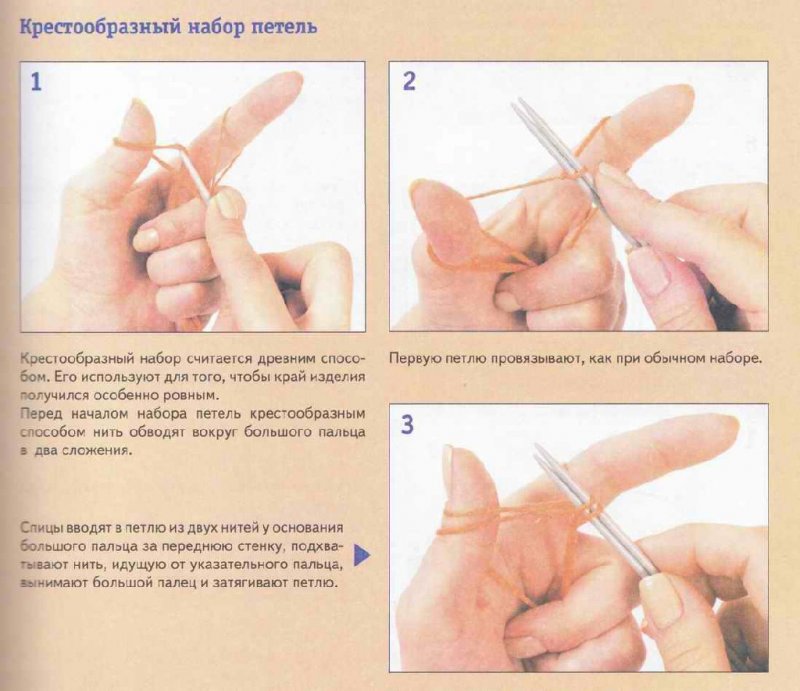 Крестообразный набор петель

1

2

Крестообразный набор считается древним способом. Его используют для того, чтобы край изделия получился особенно ровным.
Перед началом набора петель крестообразным способом нить обводят вокруг большого пальца в два сложения.

Первую петлю провязывают, как при обычном наборе.

3

Спицы вводят в петлю из двух нитей у основания большого пальца за переднюю стенку, подхватывают нить, идущую от указательного пальца, вынимают большой палец и затягивают петлю.