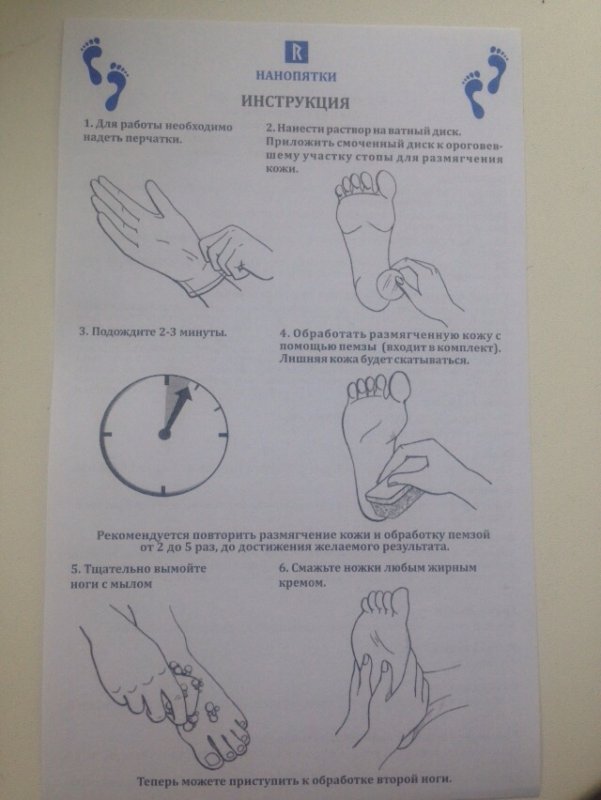 R

НАНОПЯТКИ

ИНСТРУКЦИЯ

1. Для работы необходимо надеть перчатки.

2. Нанести раствор на ватный диск. Приложить смоченный диск к ороговевшему участку стопы для размягчения кожи.

3. Подождите 2-3 минуты.

4. Обработать размягченную кожу с помощью пемзы (входит в комплект). Лишняя кожа будет скатываться.

Рекомендуется повторить размягчение кожи и обработку пемзой от 2 до 5 раз, до достижения желаемого результата.

5. Тщательно вымойте ноги с мылом

6. Смажьте ножки любым жирным кремом.

Теперь можете приступить к обработке второй ноги.