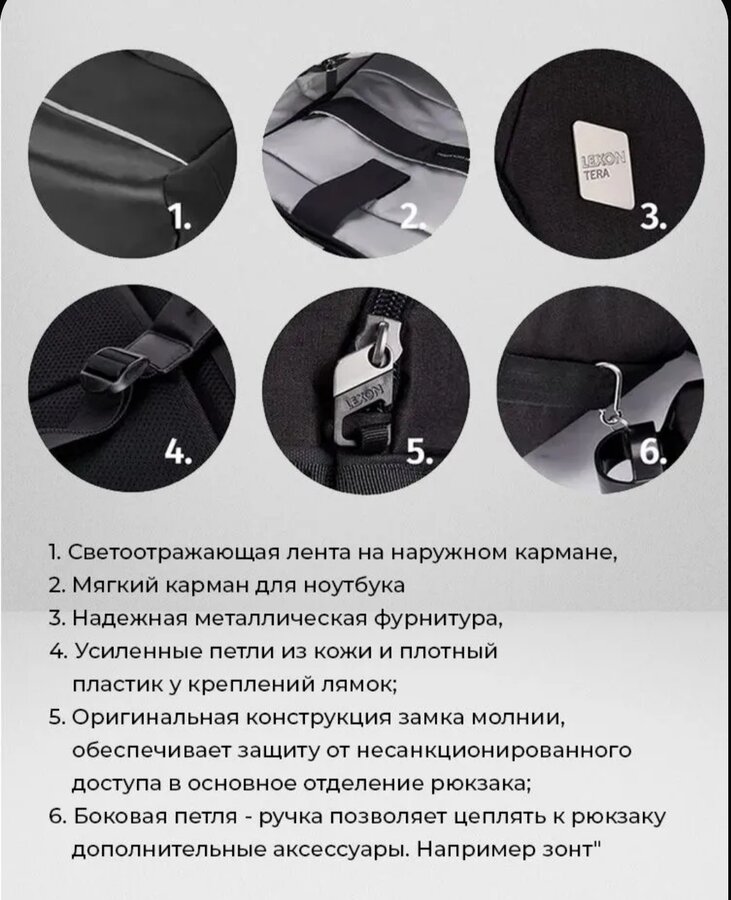 1.

2.

LEXON TERA

3.

4.

LEXON

5.

6.

1. Светоотражающая лента на наружном кармане,
2. Мягкий карман для ноутбука
3. Надежная металлическая фурнитура,
4. Усиленные петли из кожи и плотный пластик у креплений лямок;
5. Оригинальная конструкция замка молнии, обеспечивает защиту от несанкционированного доступа в основное отделение рюкзака;
6. Боковая петля - ручка позволяет цеплять к рюкзаку дополнительные аксессуары. Например зонт"