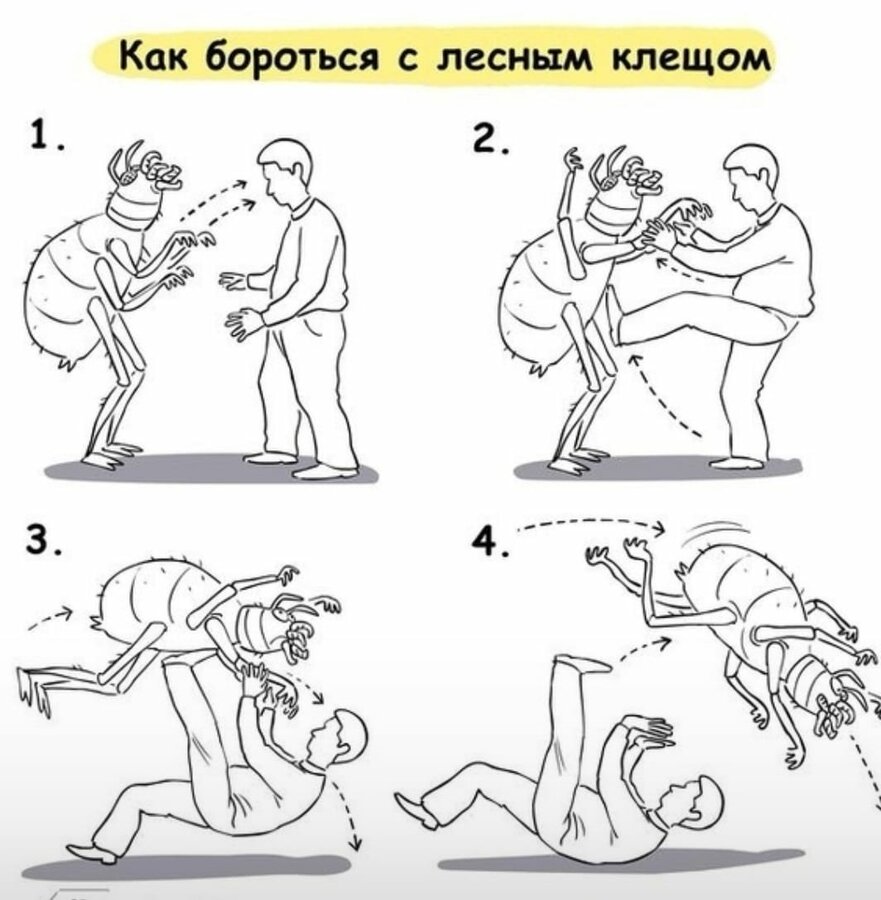 Как бороться с лесным клещом

1.

2.

3.

4.